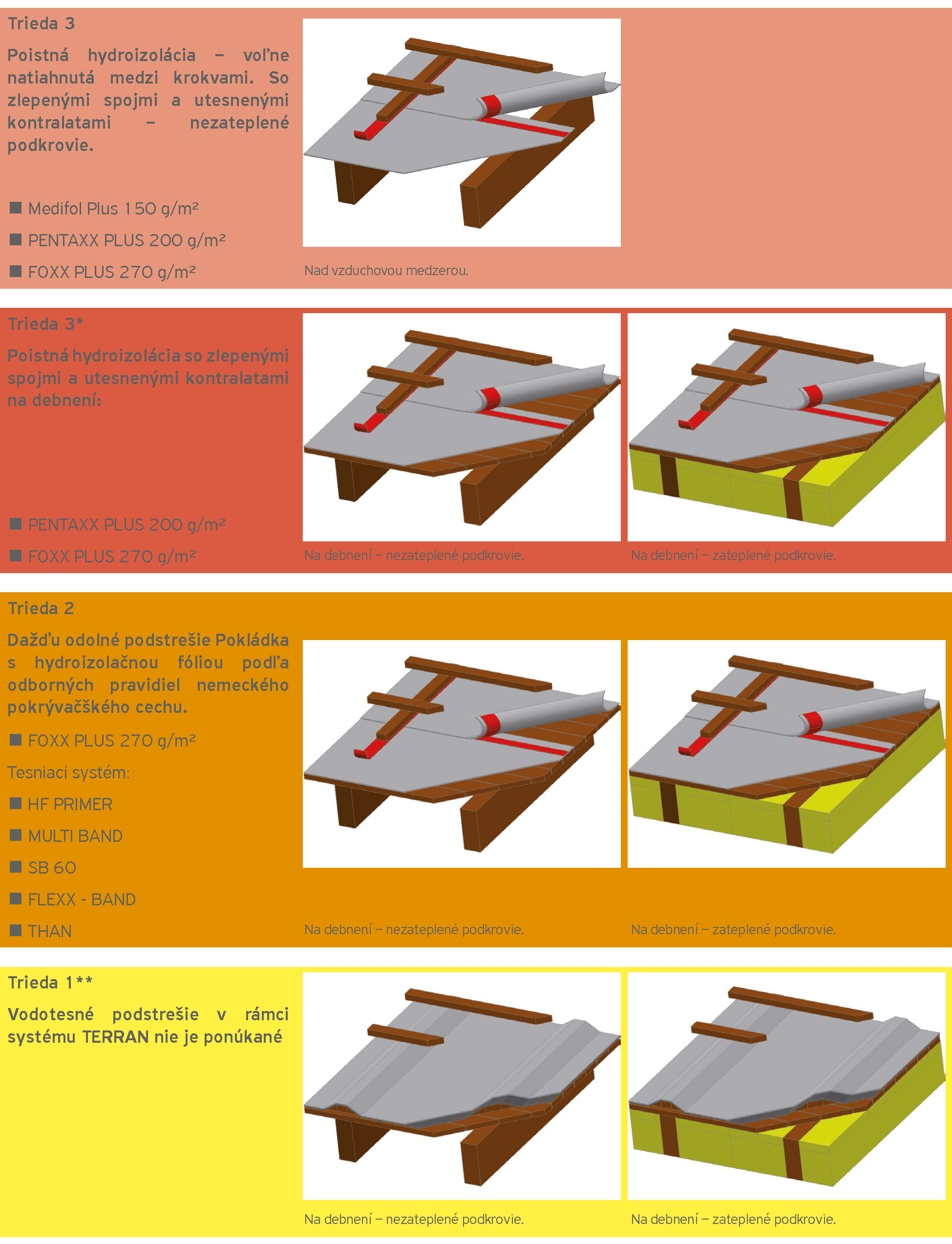 Trieda 3

Poistná hydroizolácia – voľne natiahnutá medzi krokvami. So zlepenými spojmi a utesnenými kontralatami – nezateplené podkrovie.

■ Medifol Plus 150 g/m²

■ PENTAXX PLUS 200 g/m²

■ FOXX PLUS 270 g/m²

Nad vzduchovou medzerou.

Trieda 3*

Poistná hydroizolácia so zlepenými spojmi a utesnenými kontralatami na debnení:

■ PENTAXX PLUS 200 g/m²

■ FOXX PLUS 270 g/m²

Na debnení – nezateplené podkrovie.

Na debnení – zateplené podkrovie.

Trieda 2

Dažďu odolné podstrešie Pokládka s hydroizolačnou fóliou podľa odborných pravidiel nemeckého pokrývačského cechu.

■ FOXX PLUS 270 g/m²

Tesniaci systém:

■ HF PRIMER

■ MULTI BAND

■ SB 60

■ FLEXX - BAND

■ THAN

Na debnení – nezateplené podkrovie.

Na debnení – zateplené podkrovie.

Trieda 1**

Vodotesné podstrešie v rámci systému TERRAN nie je ponúkané

Na debnení – nezateplené podkrovie.

Na debnení – zateplené podkrovie.