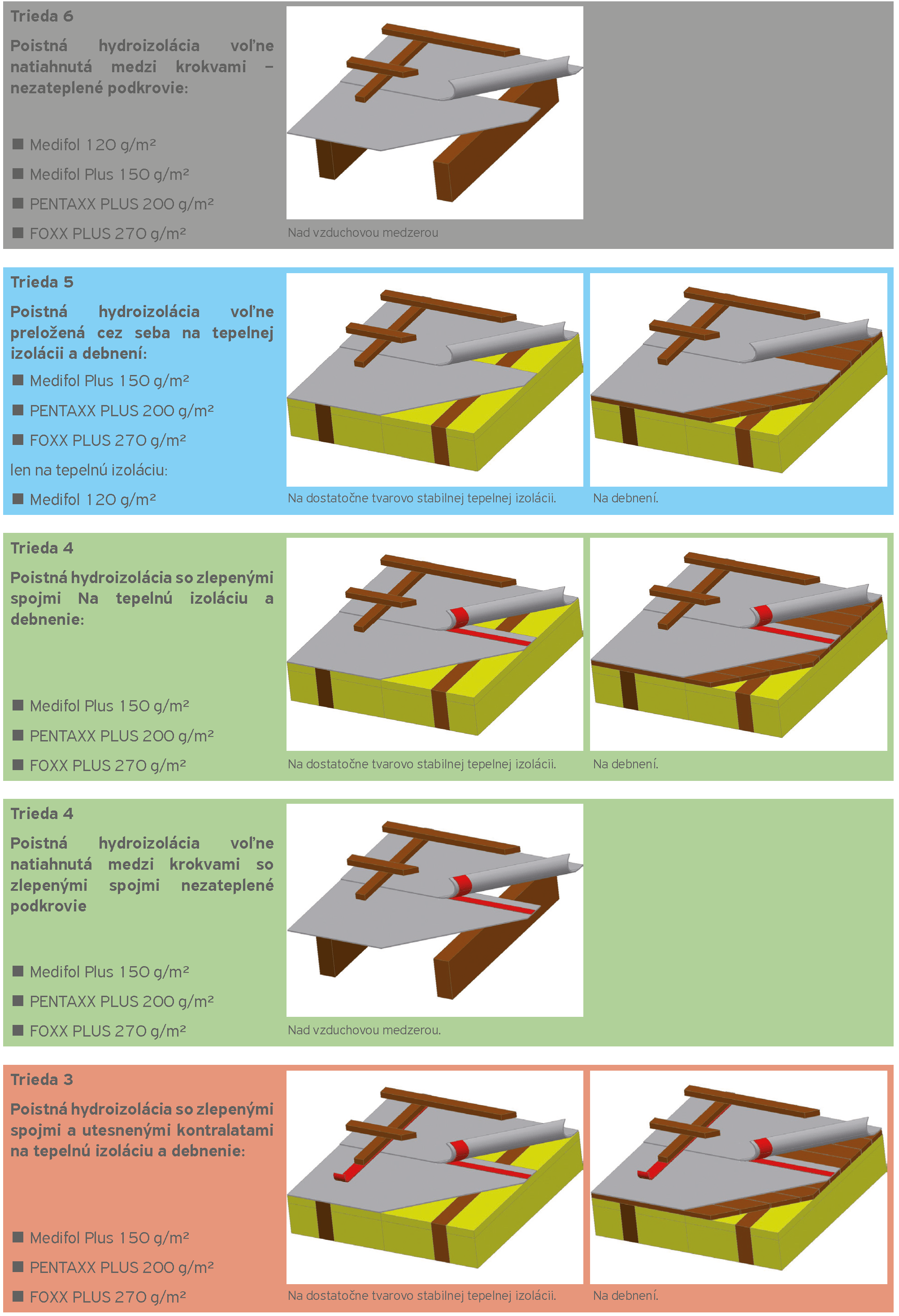 Trieda 6

Poistná hydroizolácia voľne natiahnutá medzi krokvami – nezateplené podkrovie:

■ Medifol 120 g/m²

■ Medifol Plus 150 g/m²

■ PENTAXX PLUS 200 g/m²

■ FOXX PLUS 270 g/m²

Nad vzduchovou medzerou

Trieda 5

Poistná hydroizolácia voľne preložená cez seba na tepelnej izolácii a debnení:

■ Medifol Plus 150 g/m²

■ PENTAXX PLUS 200 g/m²

■ FOXX PLUS 270 g/m²

len na tepelnú izoláciu:

■ Medifol 120 g/m²

Na dostatočne tvarovo stabilnej tepelnej izolácii.

Na debnení.

Trieda 4

Poistná hydroizolácia so zlepenými spojmi Na tepelnú izoláciu a debnenie:

■ Medifol Plus 150 g/m²

■ PENTAXX PLUS 200 g/m²

■ FOXX PLUS 270 g/m²

Na dostatočne tvarovo stabilnej tepelnej izolácii.

Na debnení.

Trieda 4

Poistná hydroizolácia voľne natiahnutá medzi krokvami so zlepenými spojmi nezateplené podkrovie

■ Medifol Plus 150 g/m²

■ PENTAXX PLUS 200 g/m²

■ FOXX PLUS 270 g/m²

Nad vzduchovou medzerou.

Trieda 3

Poistná hydroizolácia so zlepenými spojmi a utesnenými kontralatami na tepelnú izoláciu a debnenie:

■ Medifol Plus 150 g/m²

■ PENTAXX PLUS 200 g/m²

■ FOXX PLUS 270 g/m²

Na dostatočne tvarovo stabilnej tepelnej izolácii.

Na debnení.